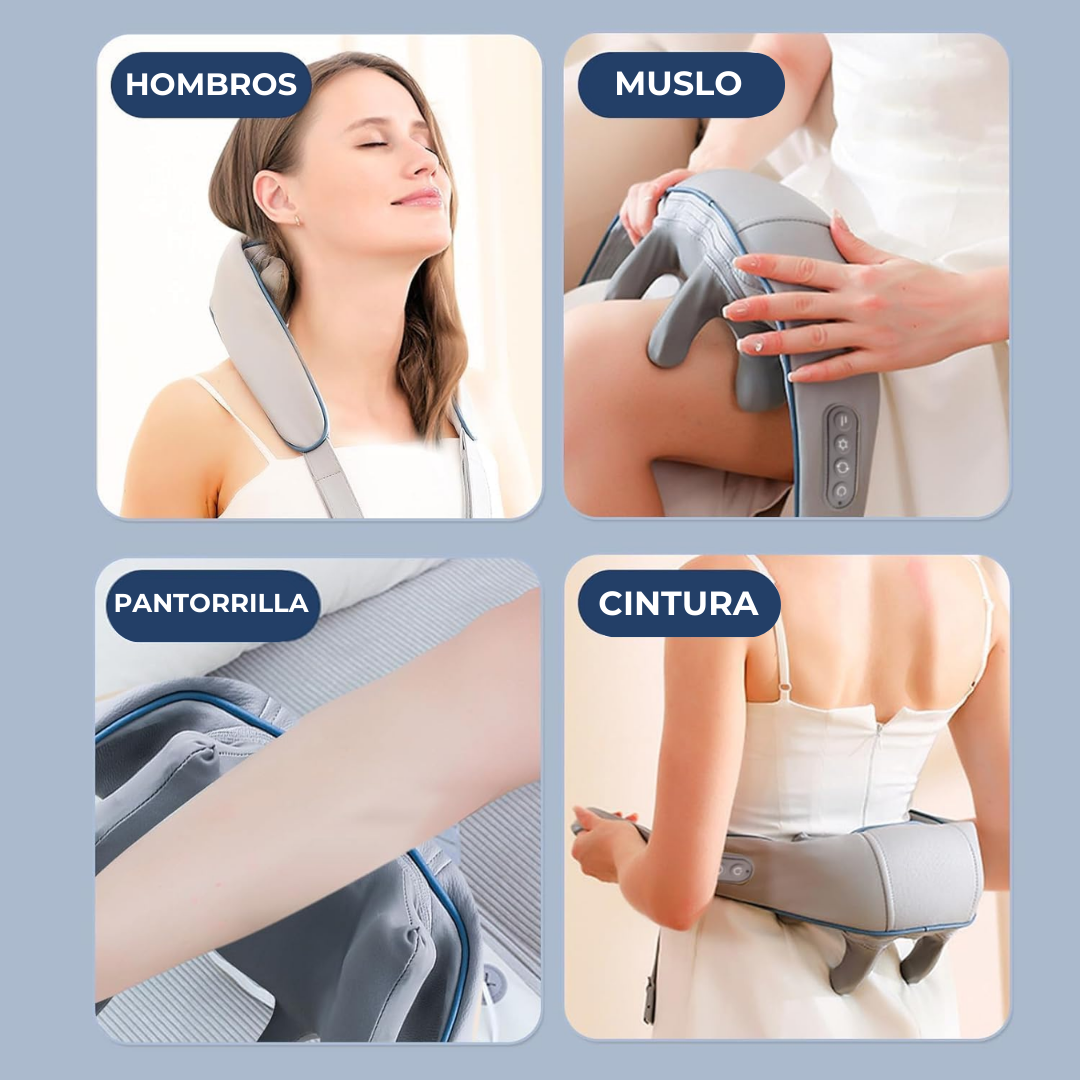 HOMBROS

MUSLO

PANTORRILLA

CINTURA